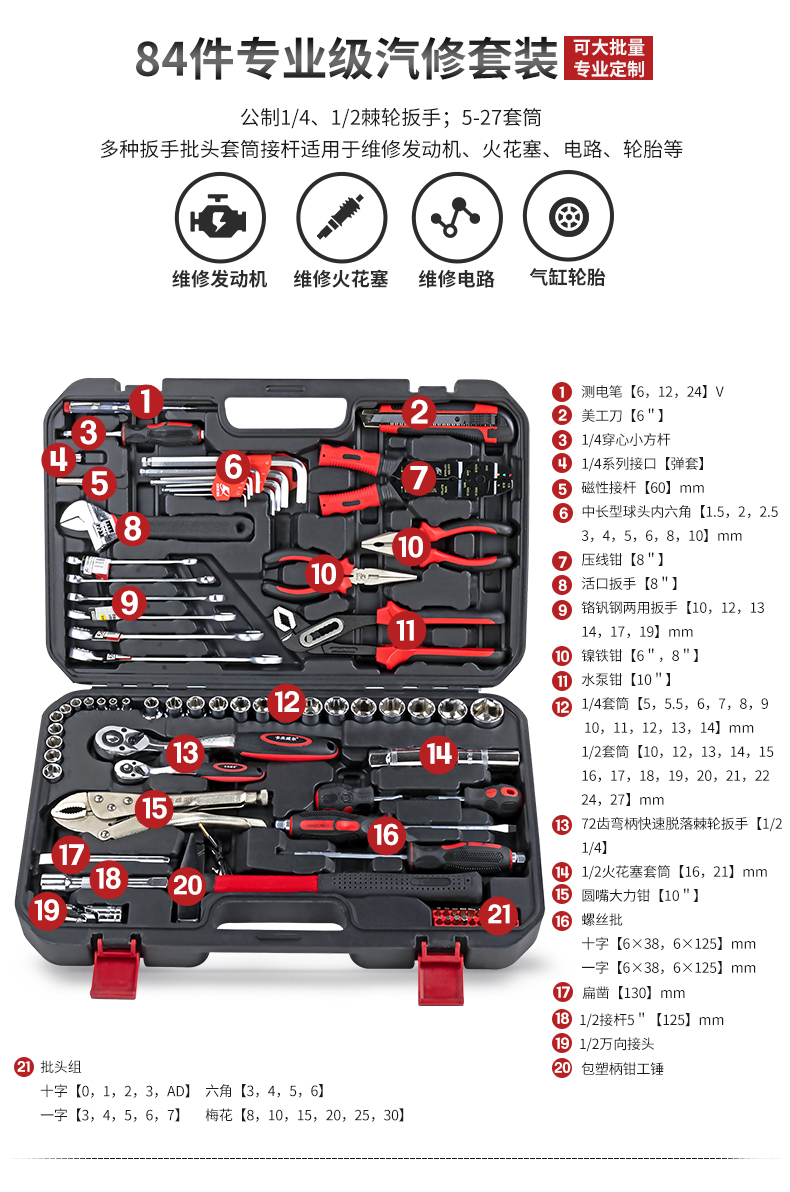 84件专业级汽修套装 可大批量 专业定制

公制1/4、1/2棘轮扳手；5-27套筒
多种扳手批头套筒接杆适用于维修发动机、火花塞、电路、轮胎等

维修发动机 维修火花塞 维修电路 气缸轮胎

1 2 3 4 5 6 7 8 9 10 10 11 12 13 14 15 16 17 18 19 20 21

1 测电笔【6，12，24】V
2 美工刀【6"】
3 1/4穿心小方杆
4 1/4系列接口【弹套】
5 磁性接杆【60】mm
6 中长型球头内六角【1.5，2，2.5 3，4，5，6，8，10】mm
7 压线钳【8"】
8 活口扳手【8"】
9 铬钒钢两用扳手【10，12，13 14，17，19】mm
10 镍铁钳【6"，8"】
11 水泵钳【10"】
12 1/4套筒【5，5.5，6，7，8，9 10，11，12，13，14】mm
1/2套筒【10，12，13，14，15 16，17，18，19，20，21，22 24，27】mm
13 72齿弯柄快速脱落棘轮扳手【1/2 1/4】
14 1/2火花塞套筒【16，21】mm
15 圆嘴大力钳【10"】
16 螺丝批
十字【6×38，6×125】mm
一字【6×38，6×125】mm
17 扁凿【130】mm
18 1/2接杆5"【125】mm
19 1/2万向接头
20 包塑柄钳工锤

21 批头组
十字【0，1，2，3，AD】 六角【3，4，5，6】
一字【3，4，5，6，7】 梅花【8，10，15，20，25，30】